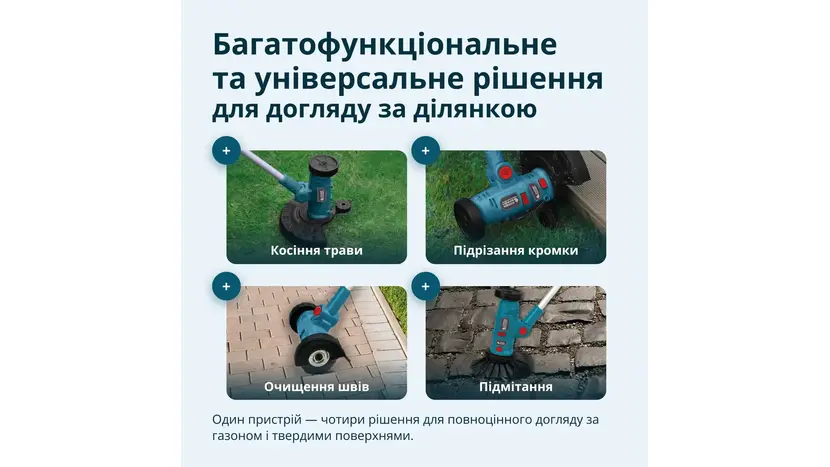 Багатофункціональне та універсальне рішення для догляду за ділянкою

+

Косіння трави

+

Підрізання кромки

+

Очищення швів

+

Підмітання

Один пристрій — чотири рішення для повноцінного догляду за газоном і твердими поверхнями.